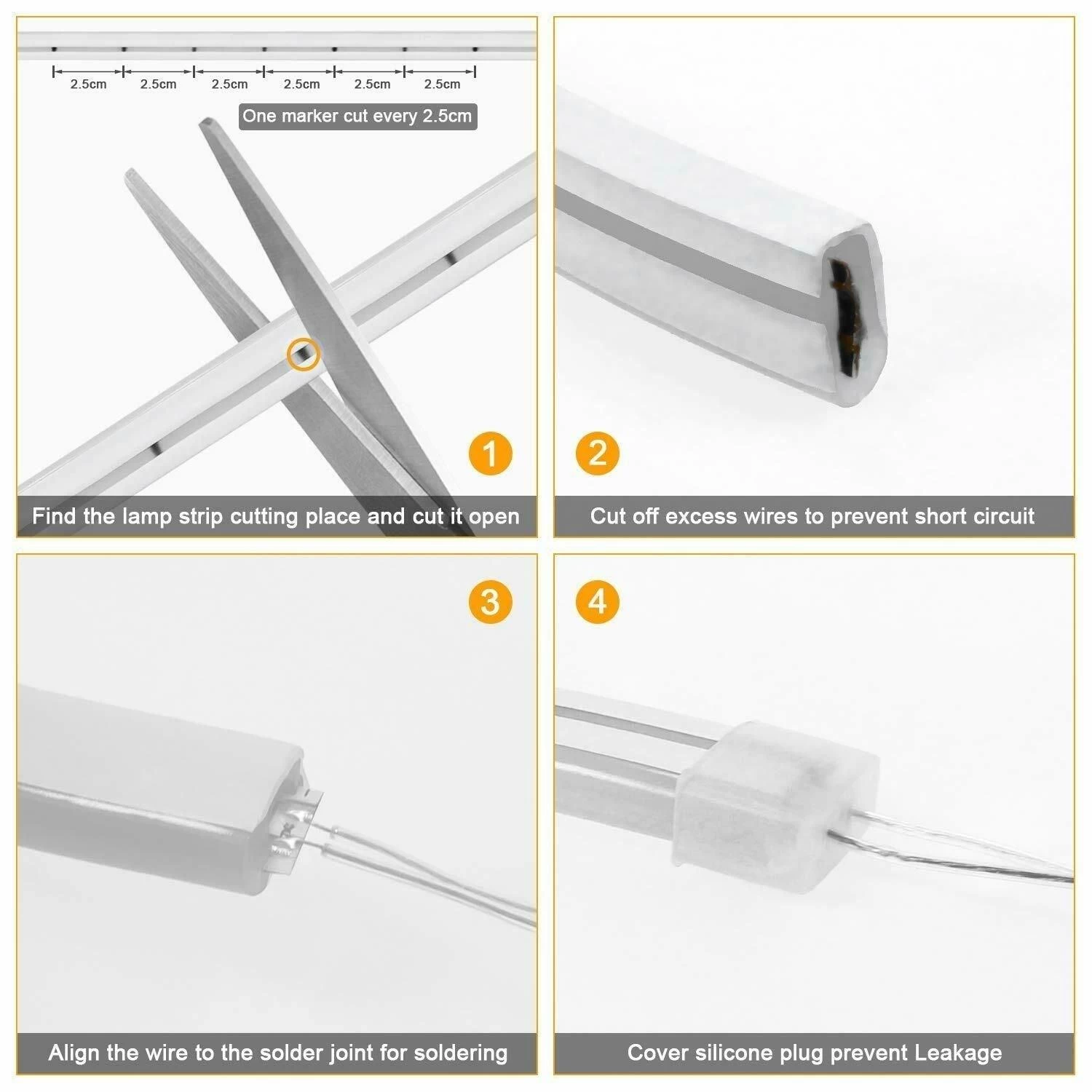 2.5cm 2.5cm 2.5cm 2.5cm 2.5cm 2.5cm

One marker cut every 2.5cm

1

Find the lamp strip cutting place and cut it open

2

Cut off excess wires to prevent short circuit

3

Align the wire to the solder joint for soldering

4

Cover silicone plug prevent Leakage