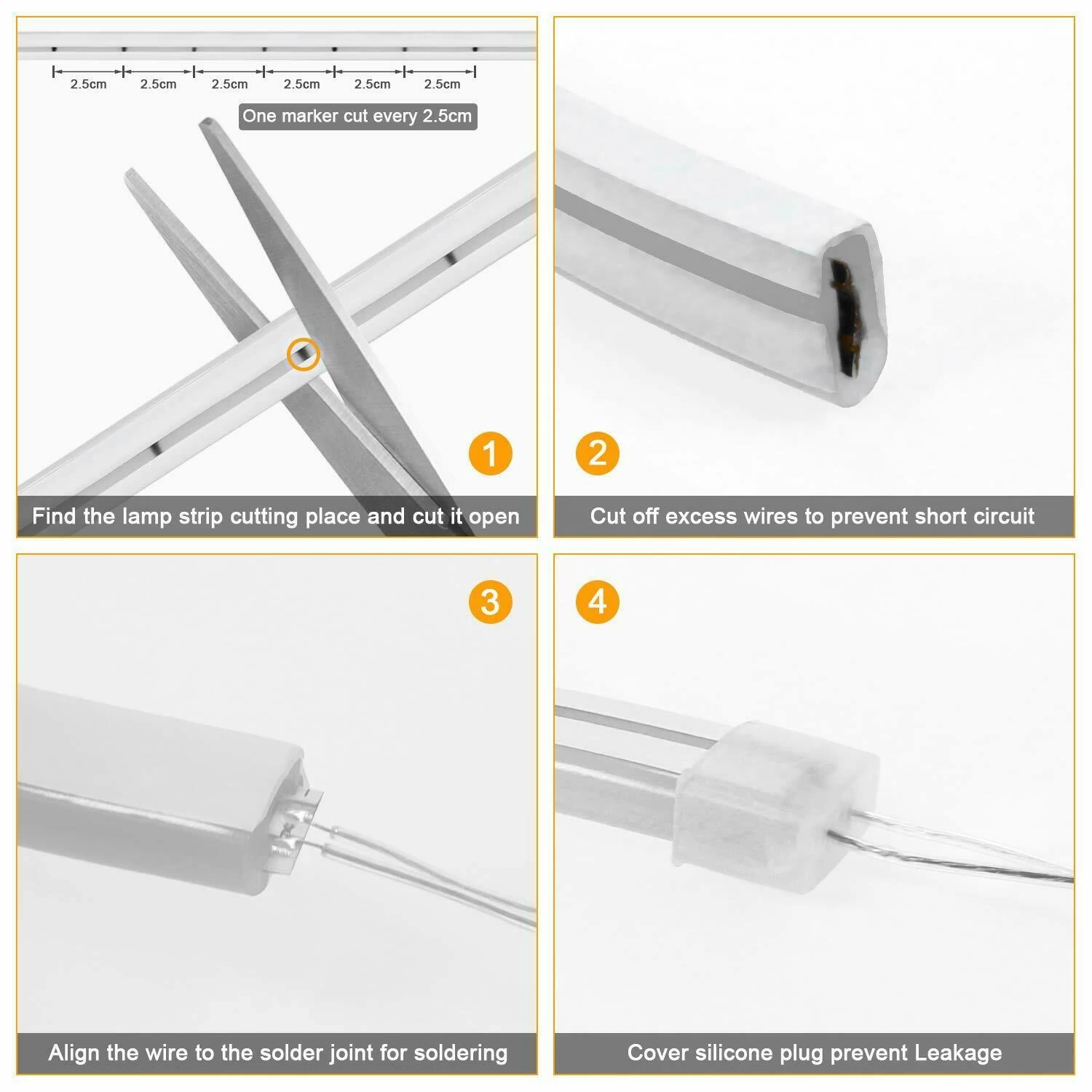 2.5cm 2.5cm 2.5cm 2.5cm 2.5cm 2.5cm

One marker cut every 2.5cm

1

Find the lamp strip cutting place and cut it open

2

Cut off excess wires to prevent short circuit

3

Align the wire to the solder joint for soldering

4

Cover silicone plug prevent Leakage