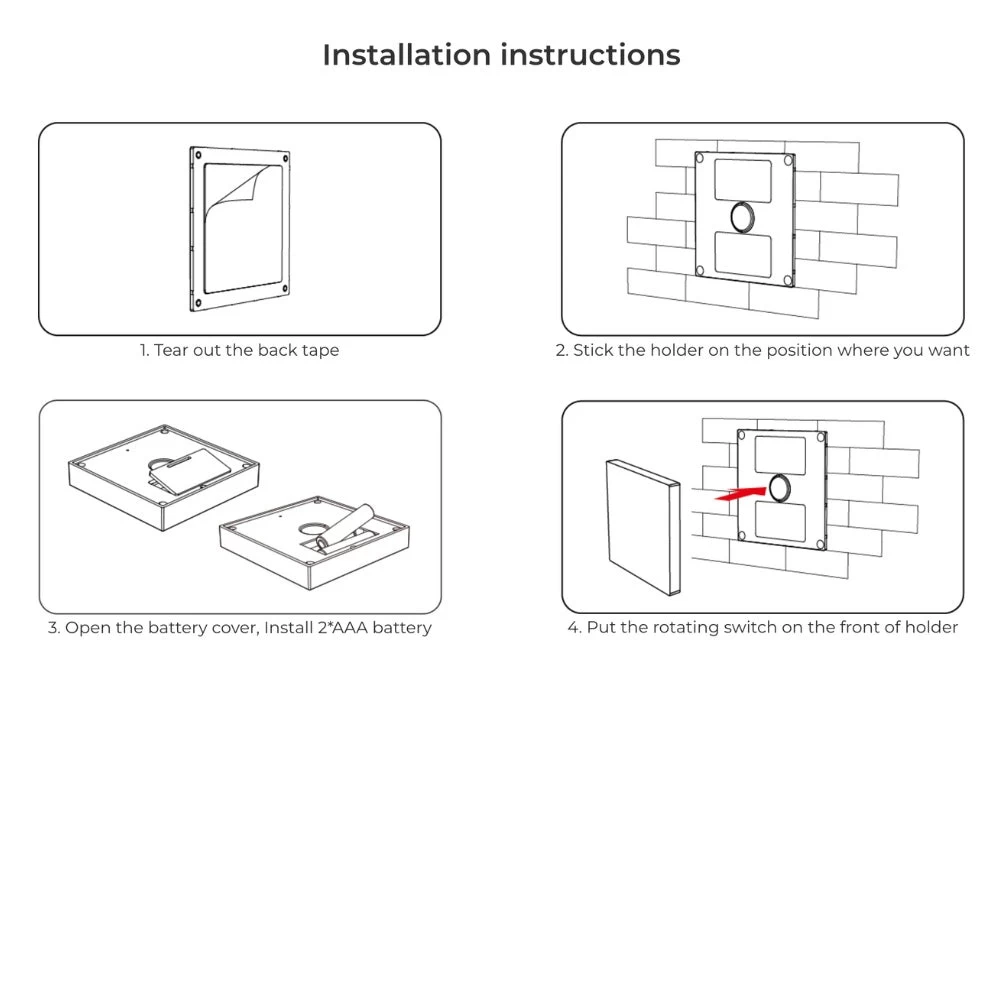 Installation instructions

1. Tear out the back tape

2. Stick the holder on the position where you want

3. Open the battery cover, Install 2*AAA battery

4. Put the rotating switch on the front of holder