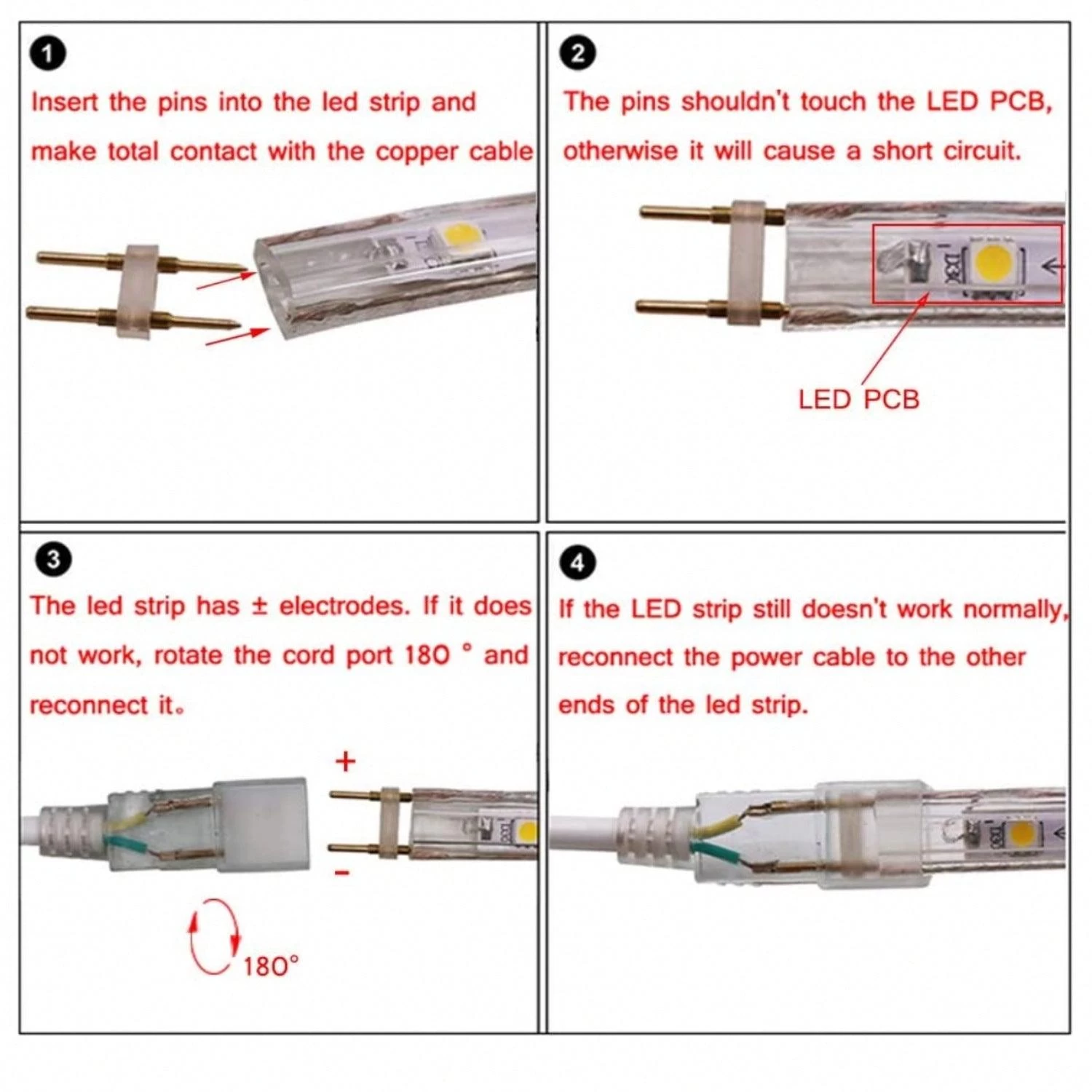 1
Insert the pins into the led strip and make total contact with the copper cable

2
The pins shouldn't touch the LED PCB, otherwise it will cause a short circuit.

LED PCB

3
The led strip has ± electrodes. If it does not work, rotate the cord port 180 ° and reconnect it。

+
-
180°

4
If the LED strip still doesn't work normally, reconnect the power cable to the other ends of the led strip.